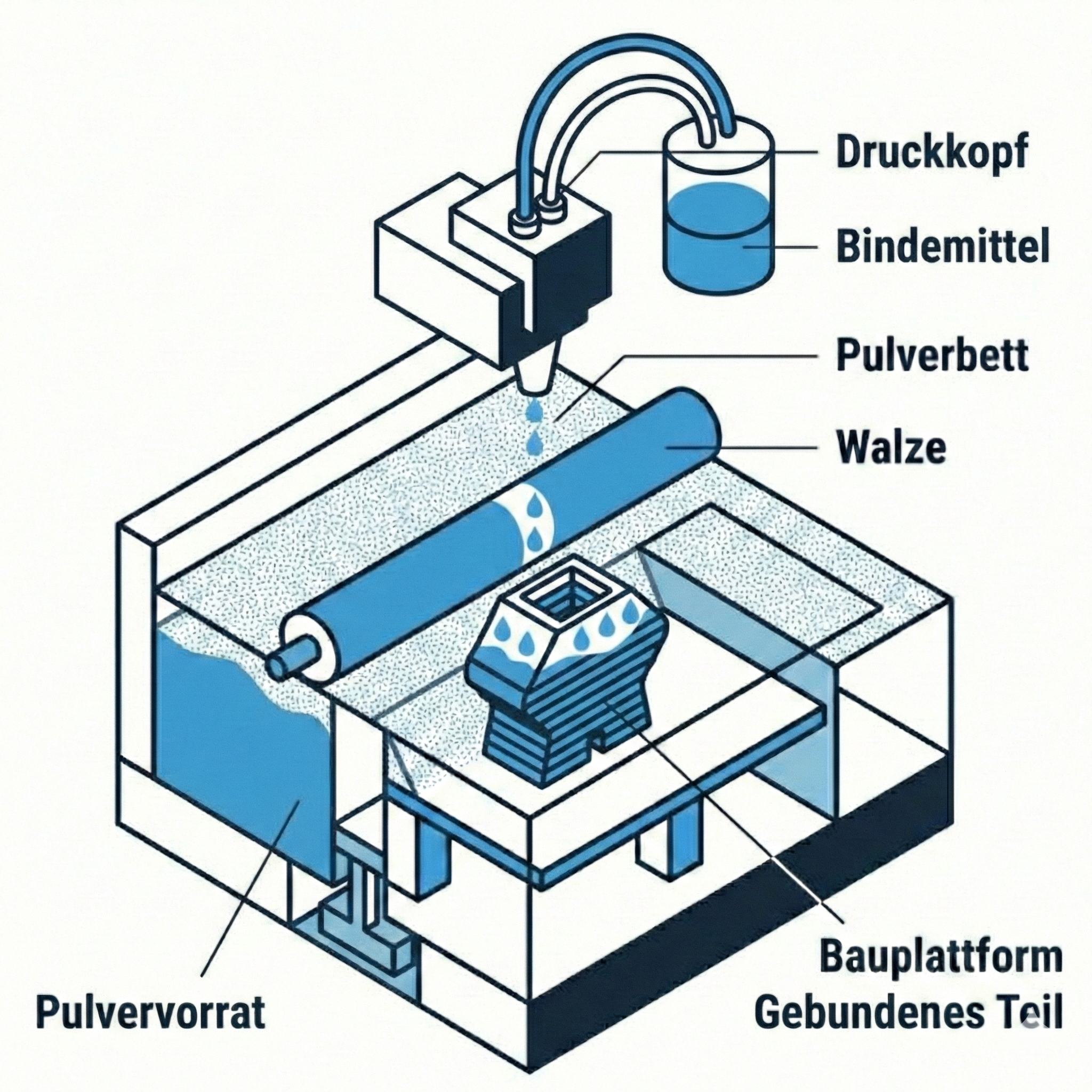 Druckkopf

Bindemittel

Pulverbett

Walze

Pulvervorrat

Bauplattform
Gebundenes Teil